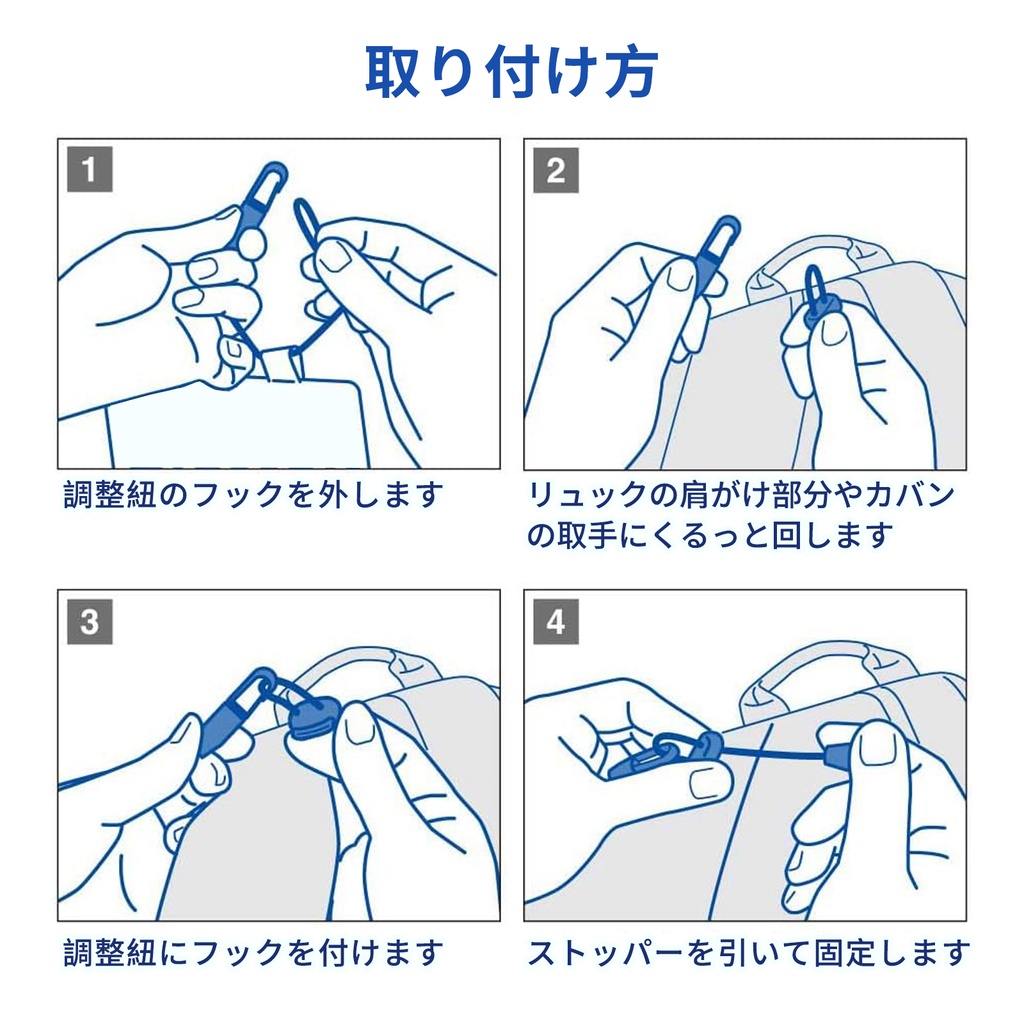 取り付け方

1

調整紐のフックを外します

2

リュックの肩がけ部分やカバンの取手にくるっと回します

3

調整紐にフックを付けます

4

ストッパーを引いて固定します